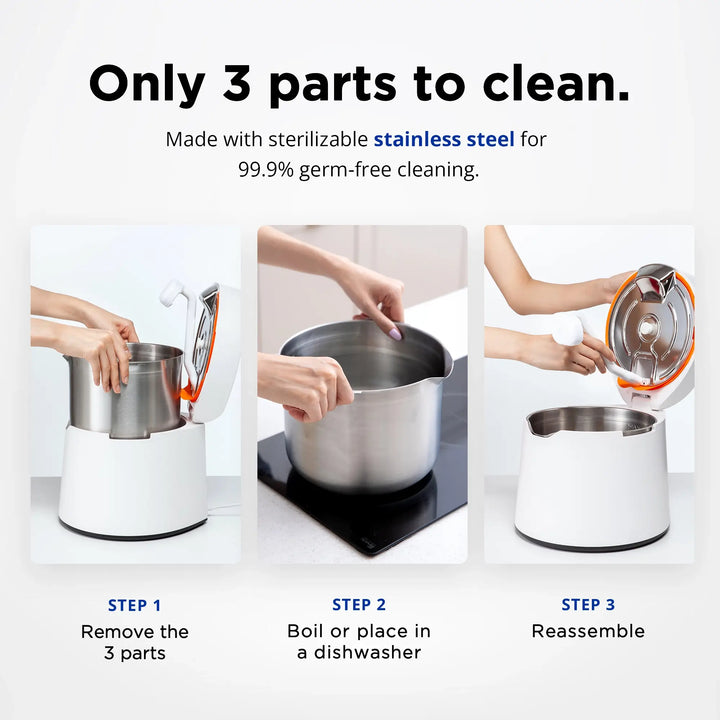 Only 3 parts to clean.

Made with sterilizable stainless steel for 99.9% germ-free cleaning.

STEP 1
Remove the 3 parts

STEP 2
Boil or place in a dishwasher

STEP 3
Reassemble